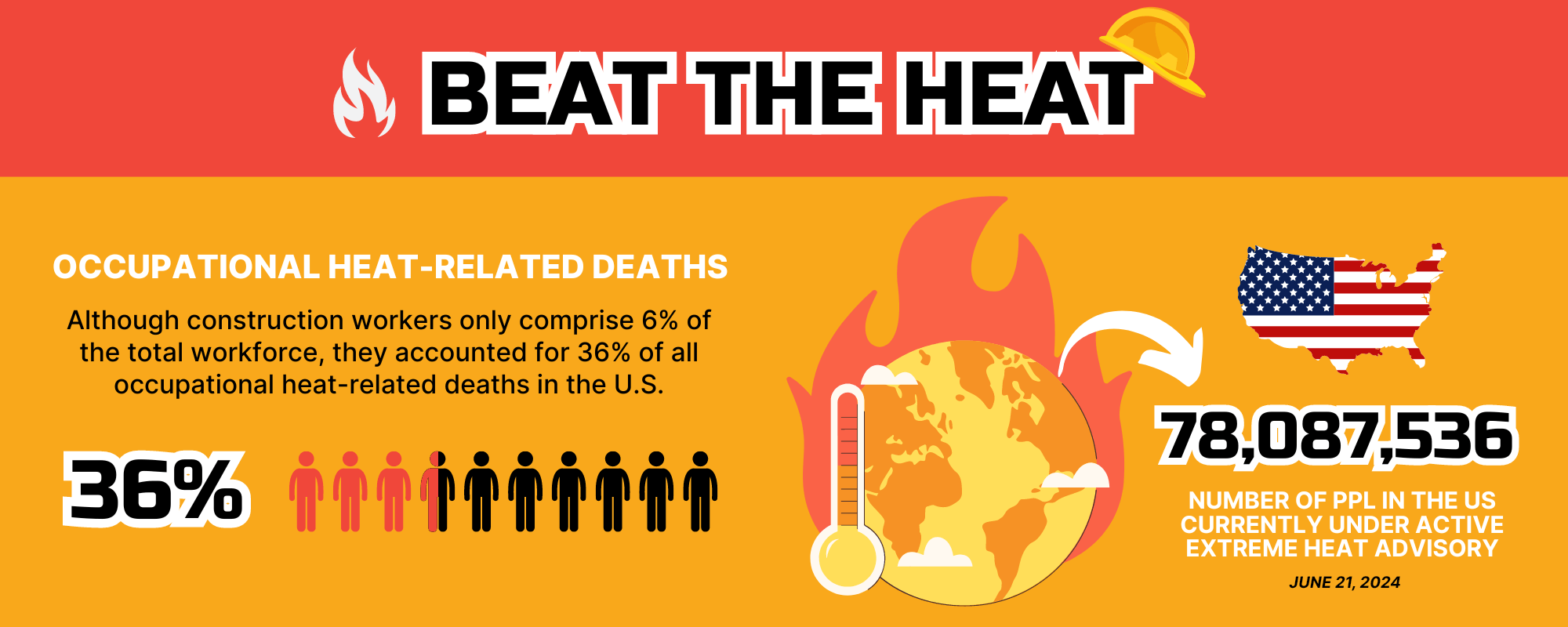 BEAT THE HEAT

OCCUPATIONAL HEAT-RELATED DEATHS

Although construction workers only comprise 6% of the total workforce, they accounted for 36% of all occupational heat-related deaths in the U.S.

36%

78,087,536

NUMBER OF PPL IN THE US CURRENTLY UNDER ACTIVE EXTREME HEAT ADVISORY

JUNE 21, 2024