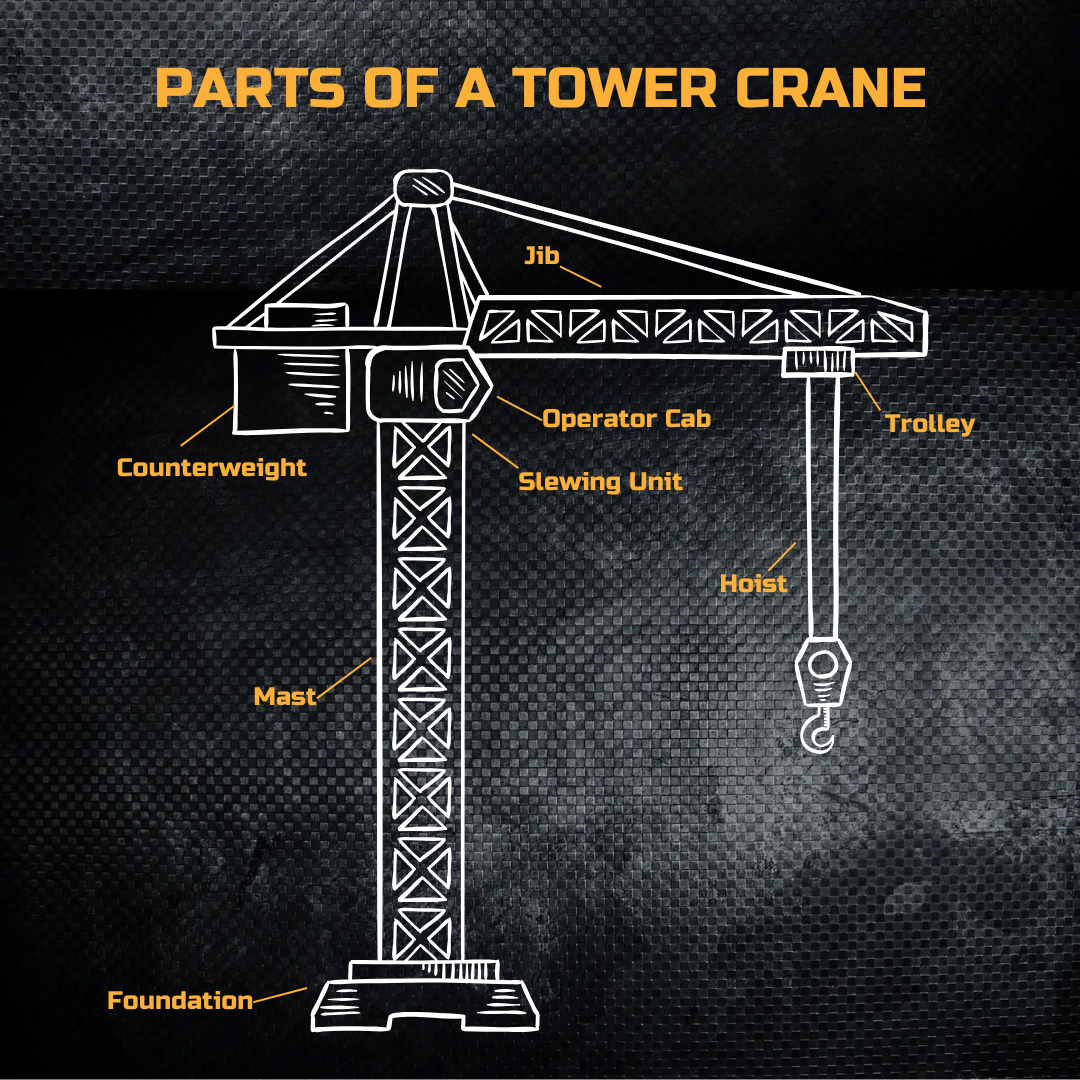 PARTS OF A TOWER CRANE

Jib

Operator Cab

Trolley

Counterweight

Slewing Unit

Hoist

Mast

Foundation