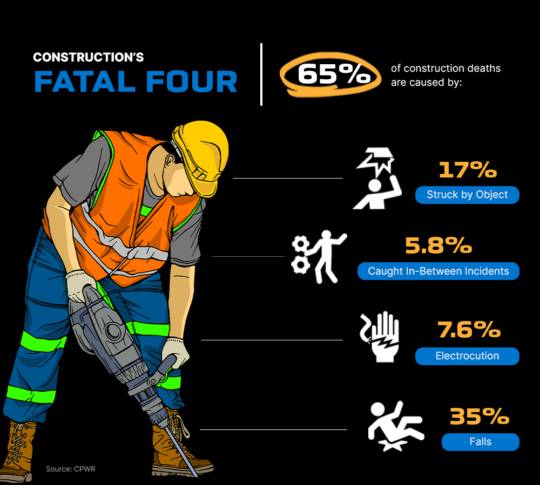 CONSTRUCTION'S
FATAL FOUR

65% of construction deaths are caused by:

17%
Struck by Object

5.8%
Caught In-Between Incidents

7.6%
Electrocution

35%
Falls

Source: CPWR